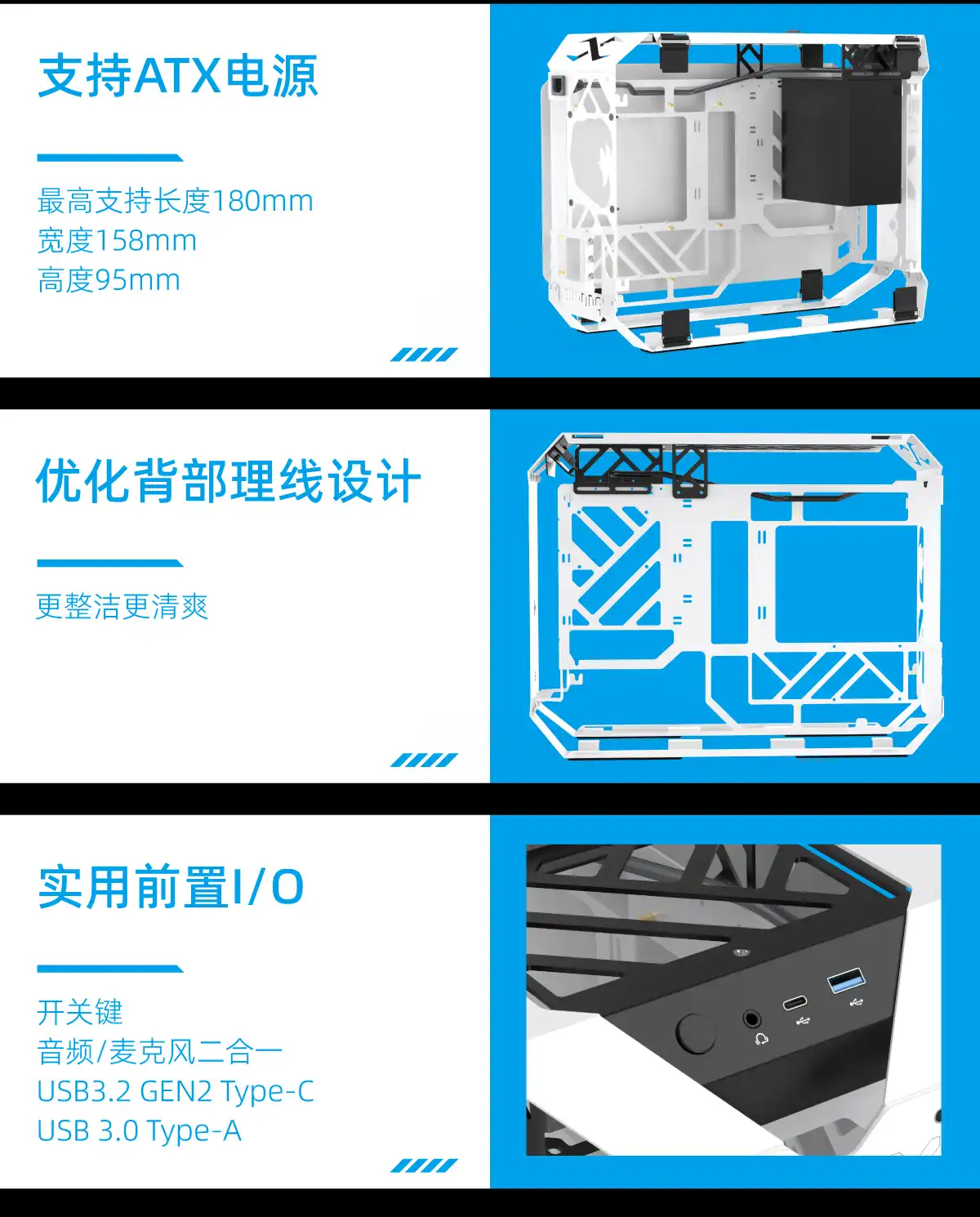 支持ATX电源

最高支持长度180mm
宽度158mm
高度95mm

优化背部理线设计

更整洁更清爽

实用前置I/O

开关键
音频/麦克风二合一
USB3.2 GEN2 Type-C
USB 3.0 Type-A